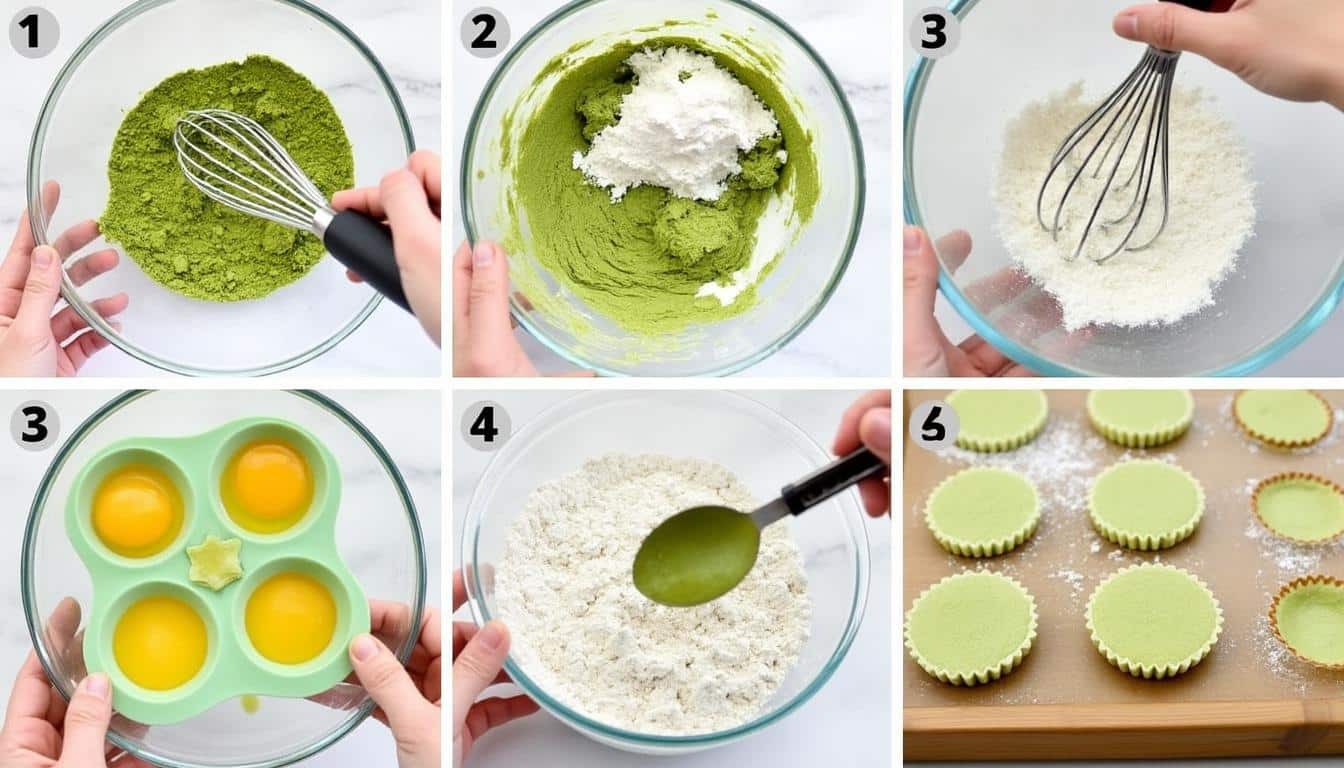 1

2

3

3

4

6